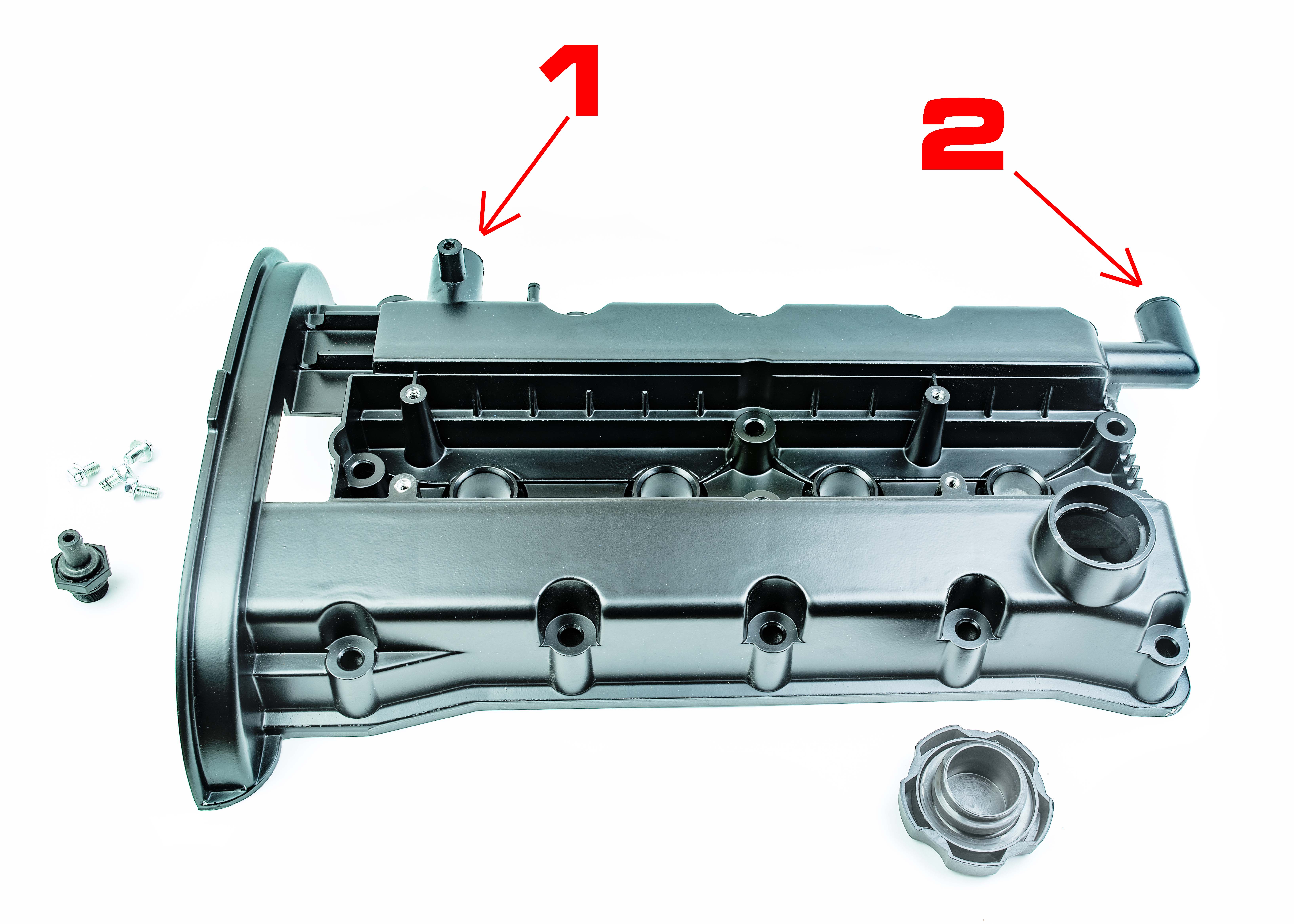 1

2